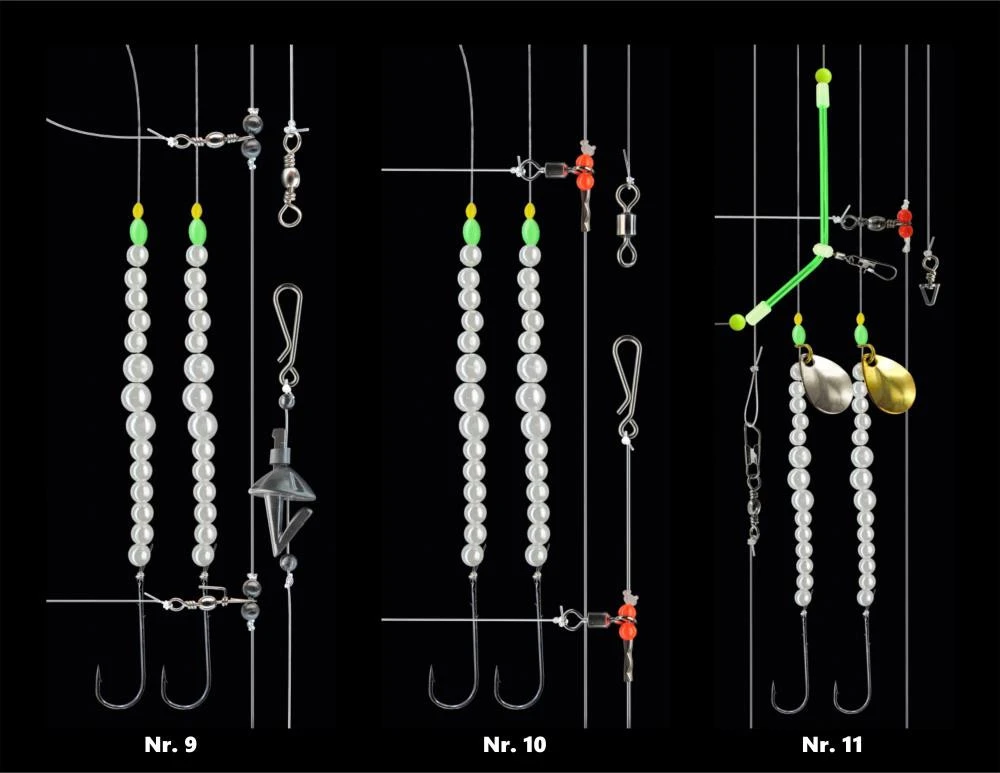 Nr. 9

Nr. 10

Nr. 11